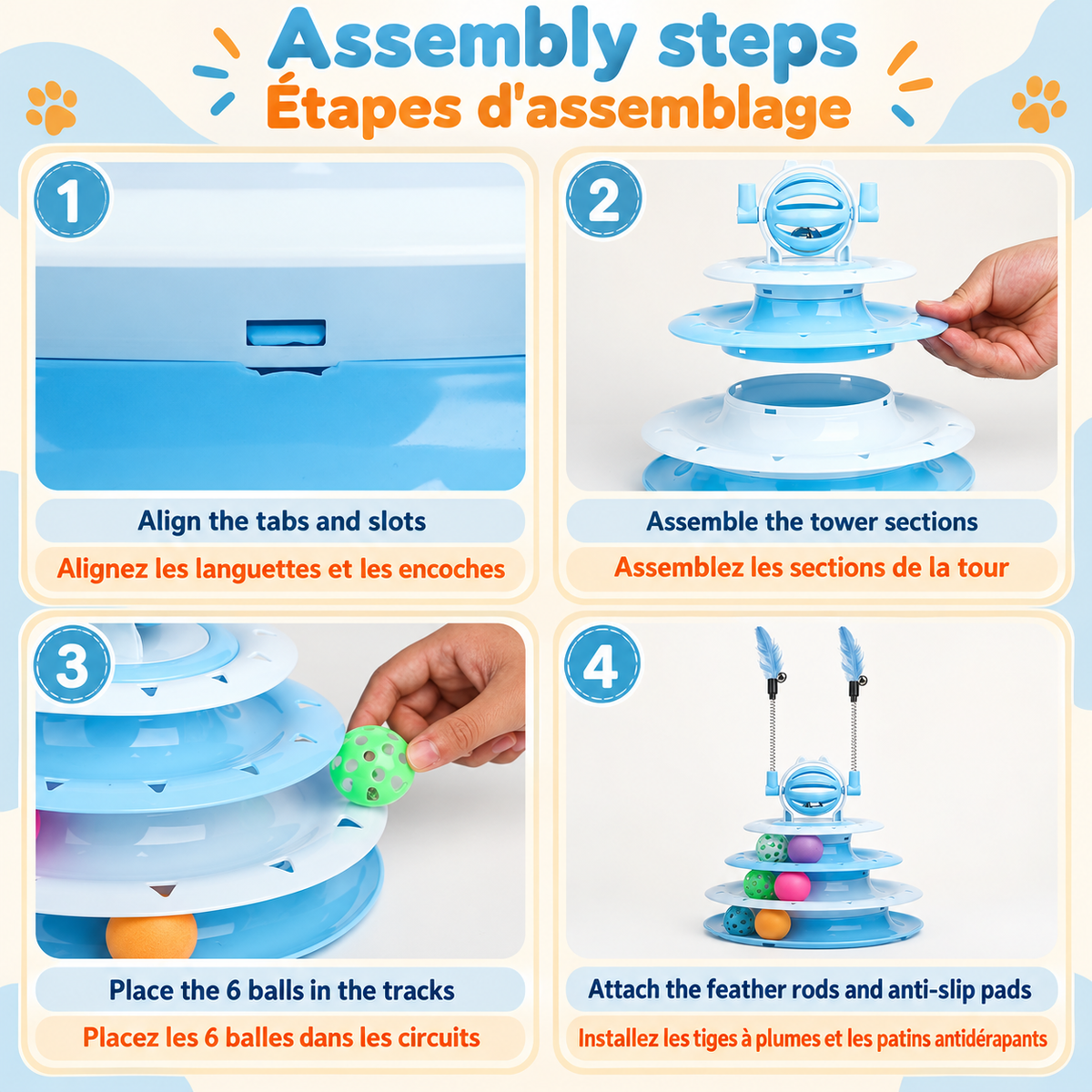 Assembly steps
Étapes d'assemblage

1

Align the tabs and slots

Alignez les languettes et les encoches

2

Assemble the tower sections

Assemblez les sections de la tour

3

Place the 6 balls in the tracks

Placez les 6 balles dans les circuits

4

Attach the feather rods and anti-slip pads

Installez les tiges à plumes et les patins antidérapants